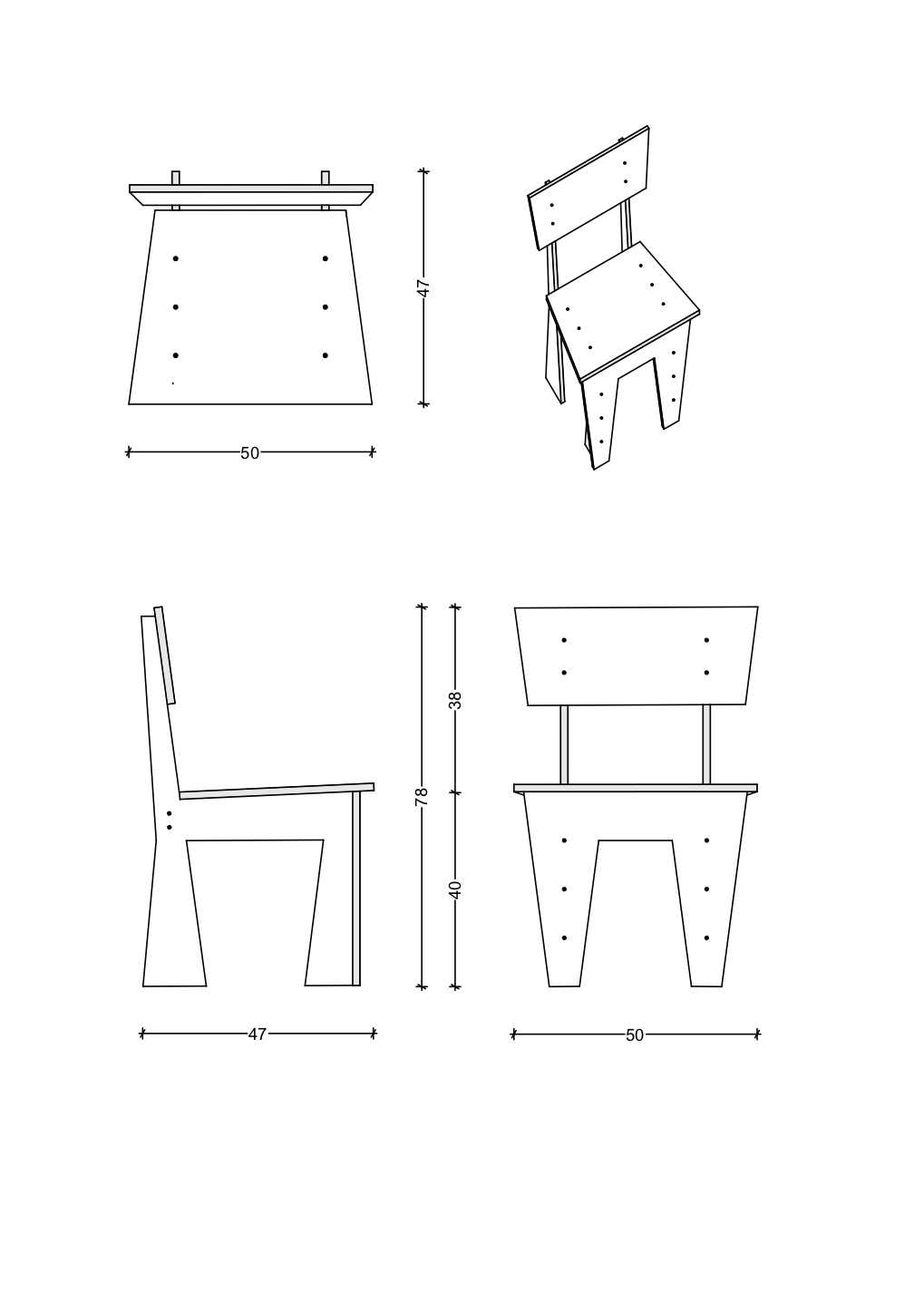 47

50

78

38

40

47

50